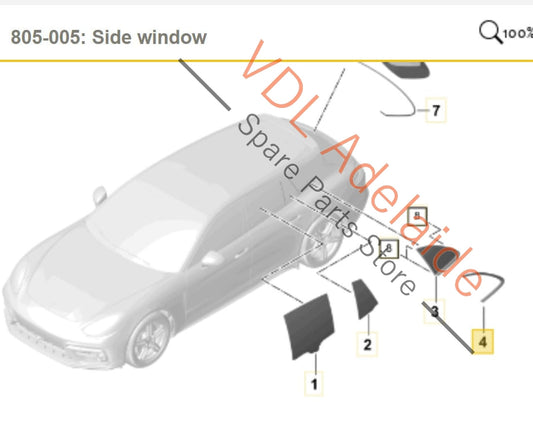 805-005: Side window

100%

VDL Adelaide
Spare Parts Store

7
8
8
3
4
2
1