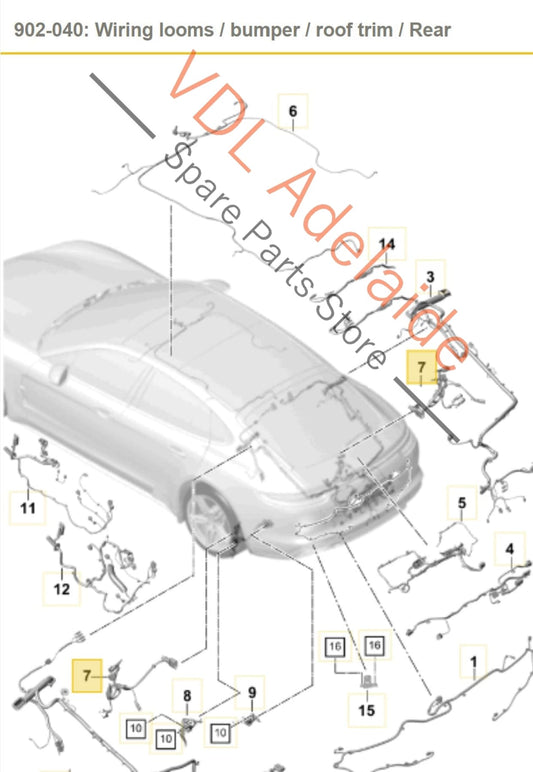 902-040: Wiring looms / bumper / roof trim / Rear

VDL Adelaide
Spare Parts Store

6
14
3
7
11
5
4
12
16
16
1
7
8
9
15
10
10
10