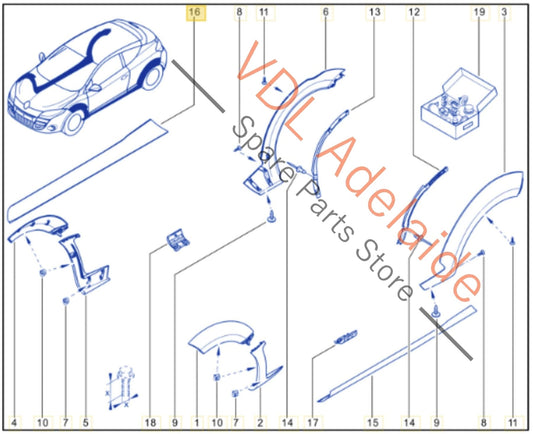 16 8 11 6 13 12 19 3

VDL Adelaide
Spare Parts Store

X
X
X

4 10 7 5 18 9 1 10 7 2 14 17 15 14 9 8 11