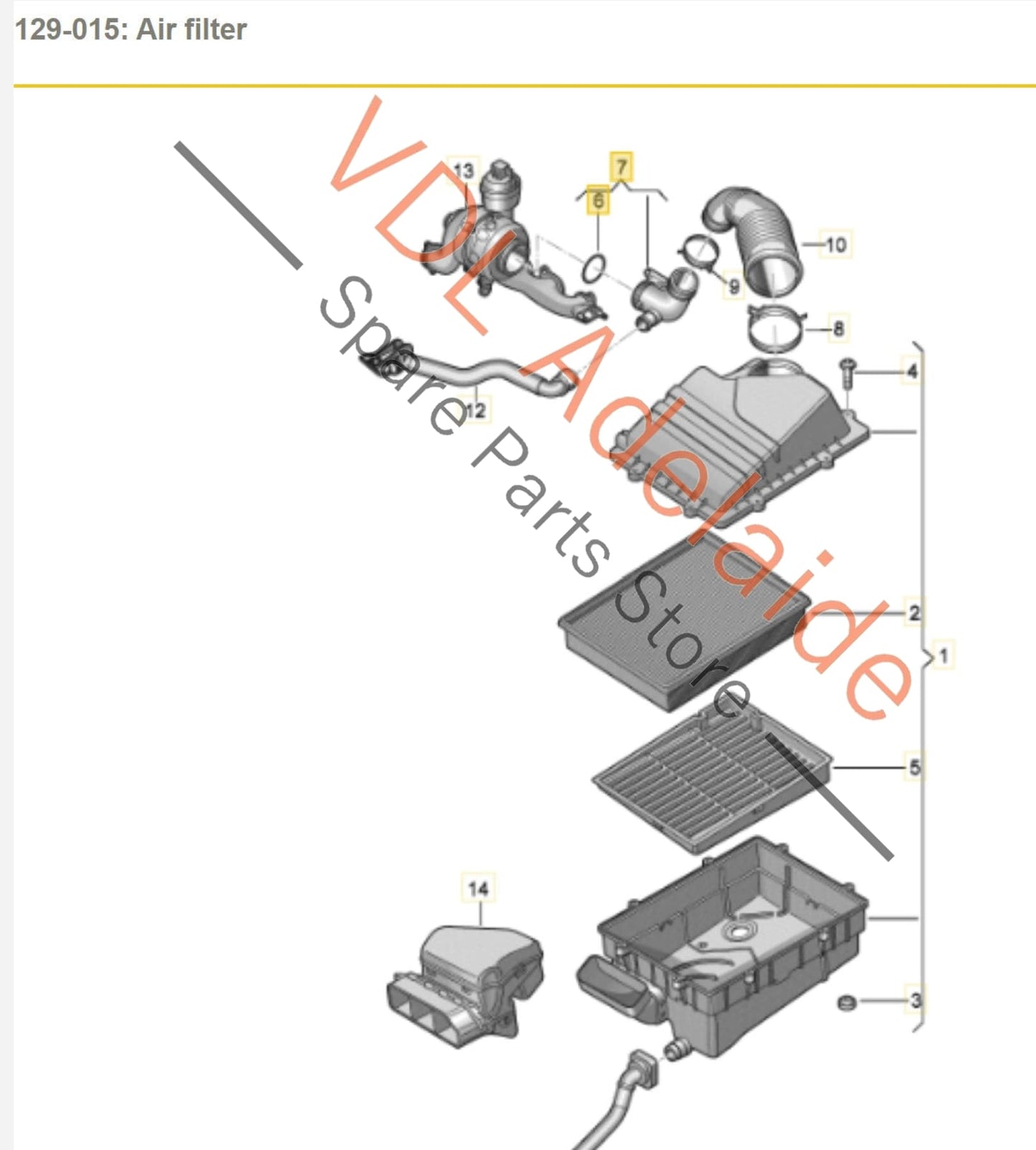 129-015: Air filter

VDL Adelaide
Spare Parts Store

13
7
6
10
9
8
4
12
2
1
5
14
3