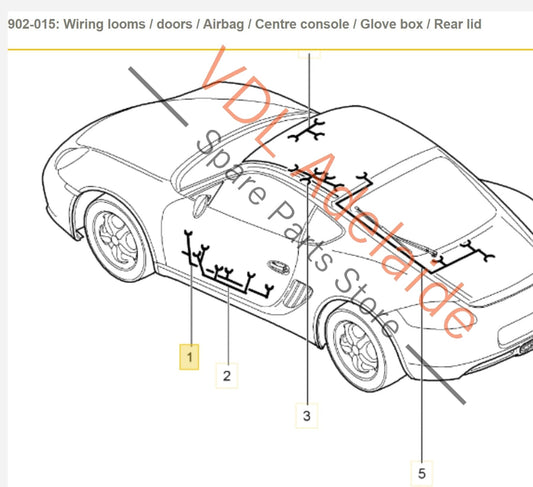 902-015: Wiring looms / doors / Airbag / Centre console / Glove box / Rear lid

VDL Adelaide
Spare Parts Store

1
2
3
5