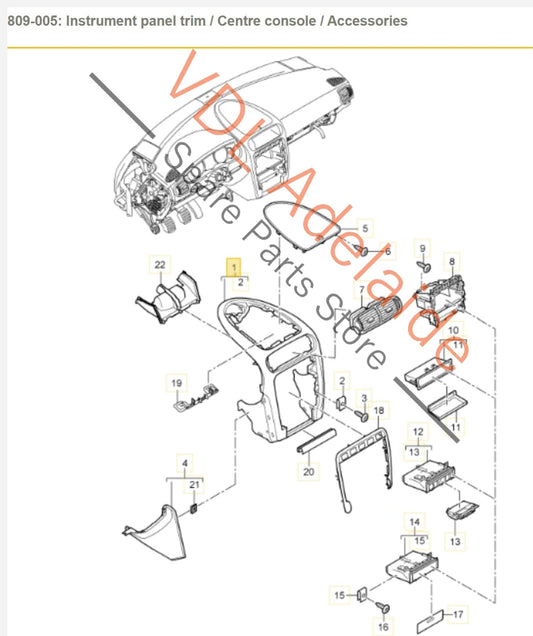 809-005: Instrument panel trim / Centre console / Accessories

VDI Adelaide
Spare Parts Store

5
6
9
8
22
1
2
7
10
11
19
2
3
18
11
12
13
20
4
21
13
14
15
15
16
17