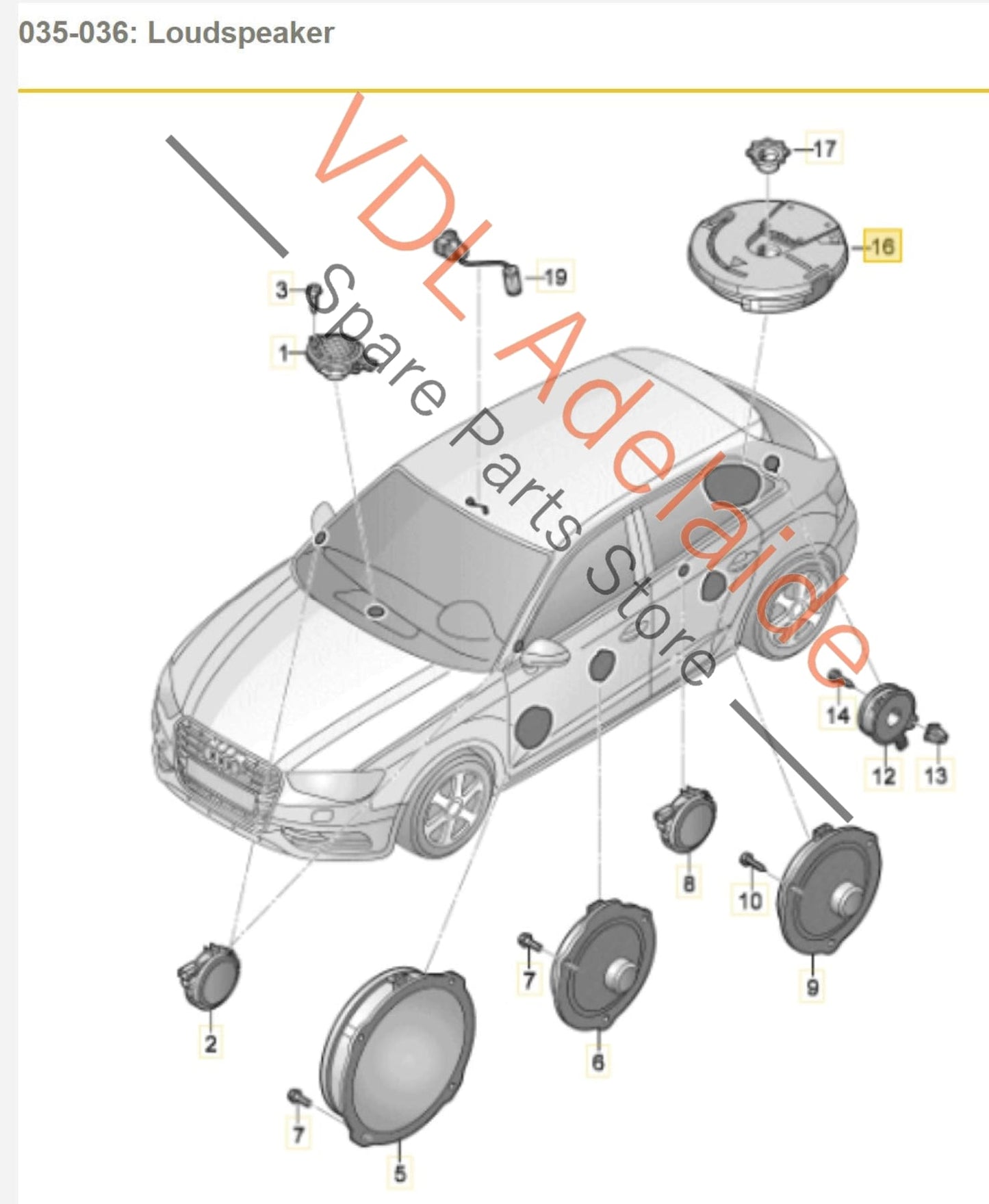 035-036: Loudspeaker

VDL Adelaide
Spare Parts Store

17
16
19
3
1
14
12
13
8
10
9
7
6
2
7
5