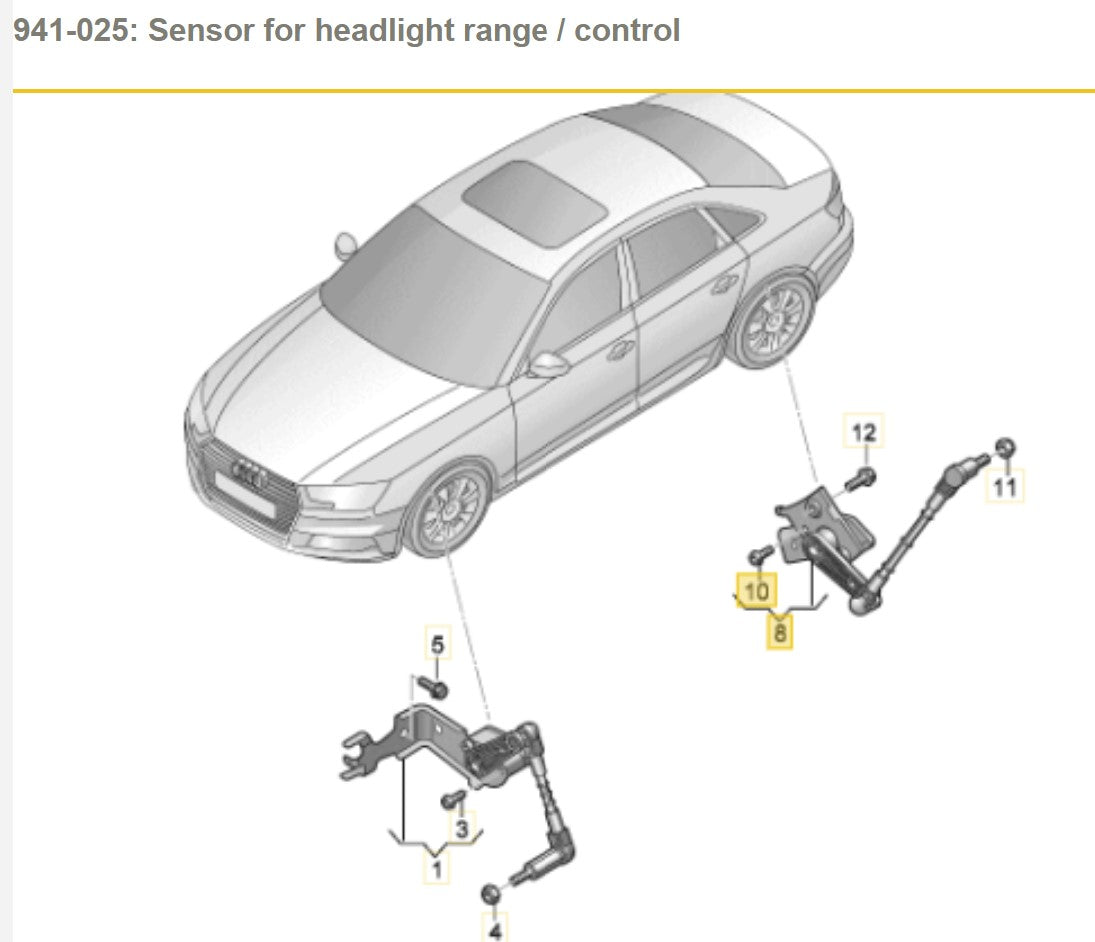 941-025: Sensor for headlight range / control

12

11

10

8

5

3

1

4