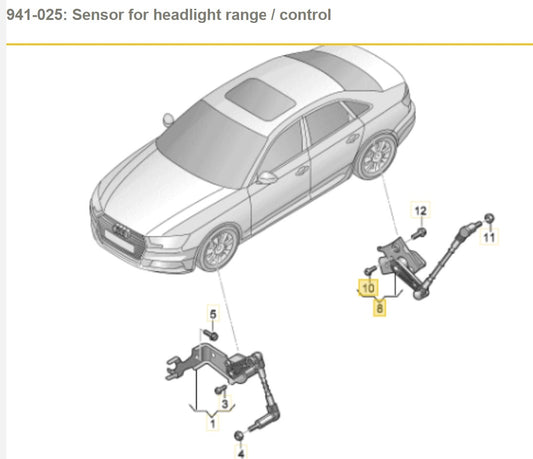 941-025: Sensor for headlight range / control

12
11
10
8
5
3
1
4