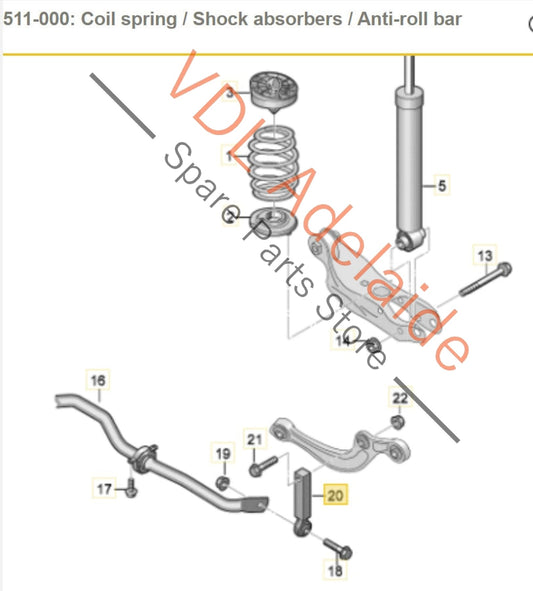 511-000: Coil spring / Shock absorbers / Anti-roll bar

VDL Adelaide
Spare Parts Store

3
1
2
5
13
14
16
22
21
19
17
20
18