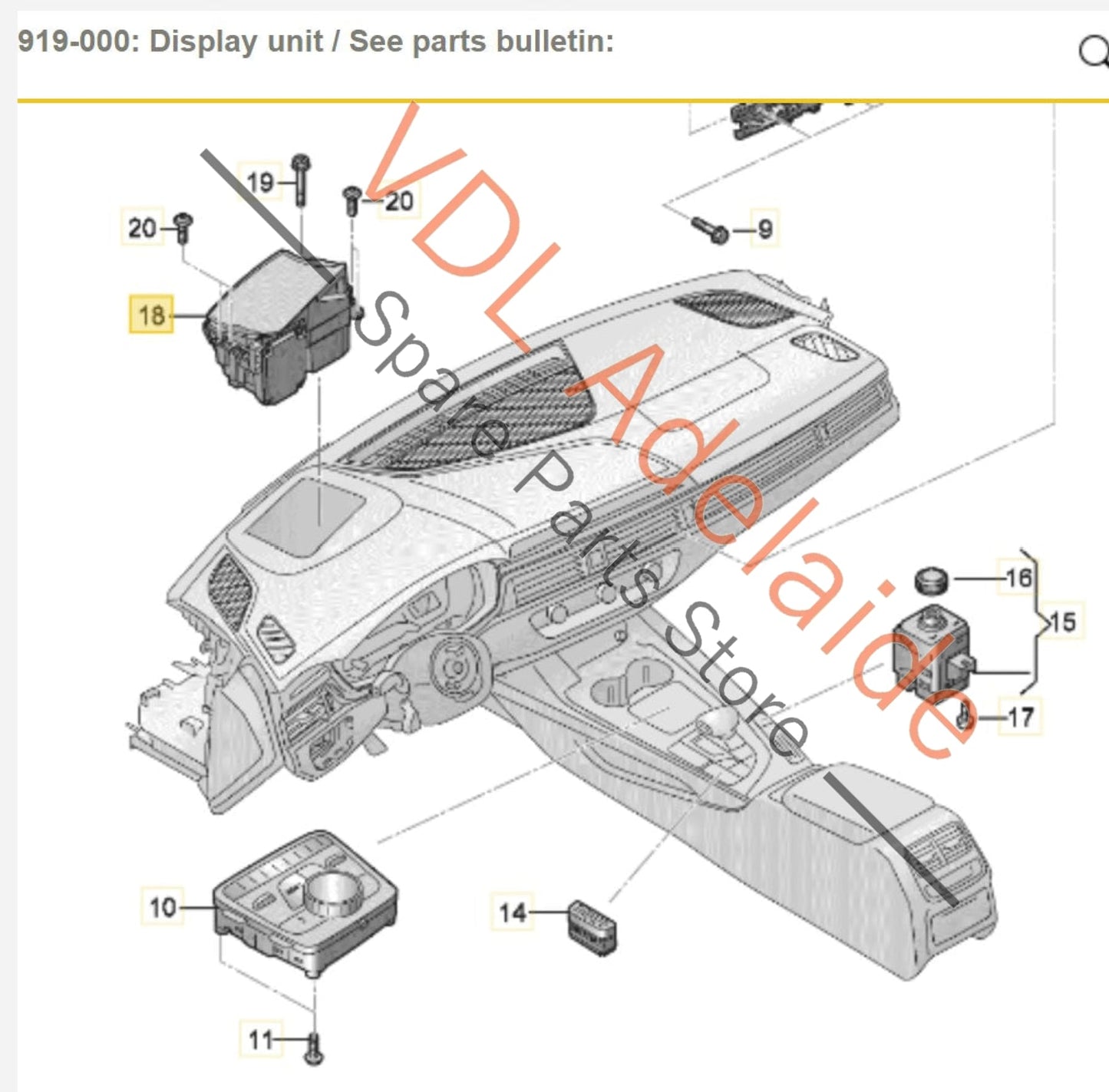 919-000: Display unit / See parts bulletin:

VDL Adelaide
Spare Parts Store

19
20
20
9
18
16
15
17
10
14
11