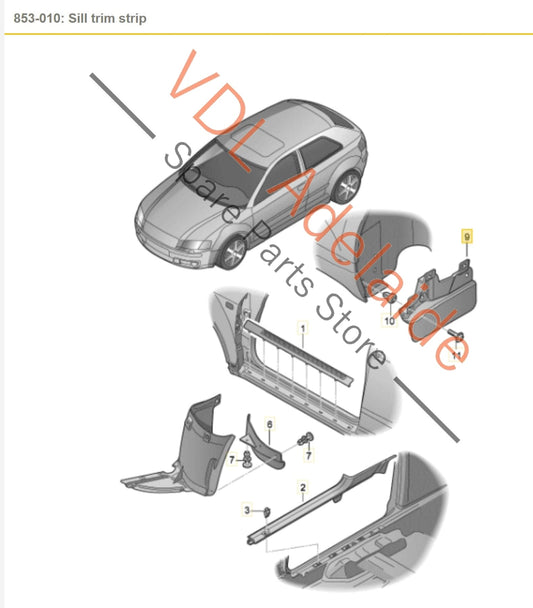 853-010: Sill trim strip

VDL Adelaide
Spare Parts Store

9
10
11
1
6
7
7
2
3