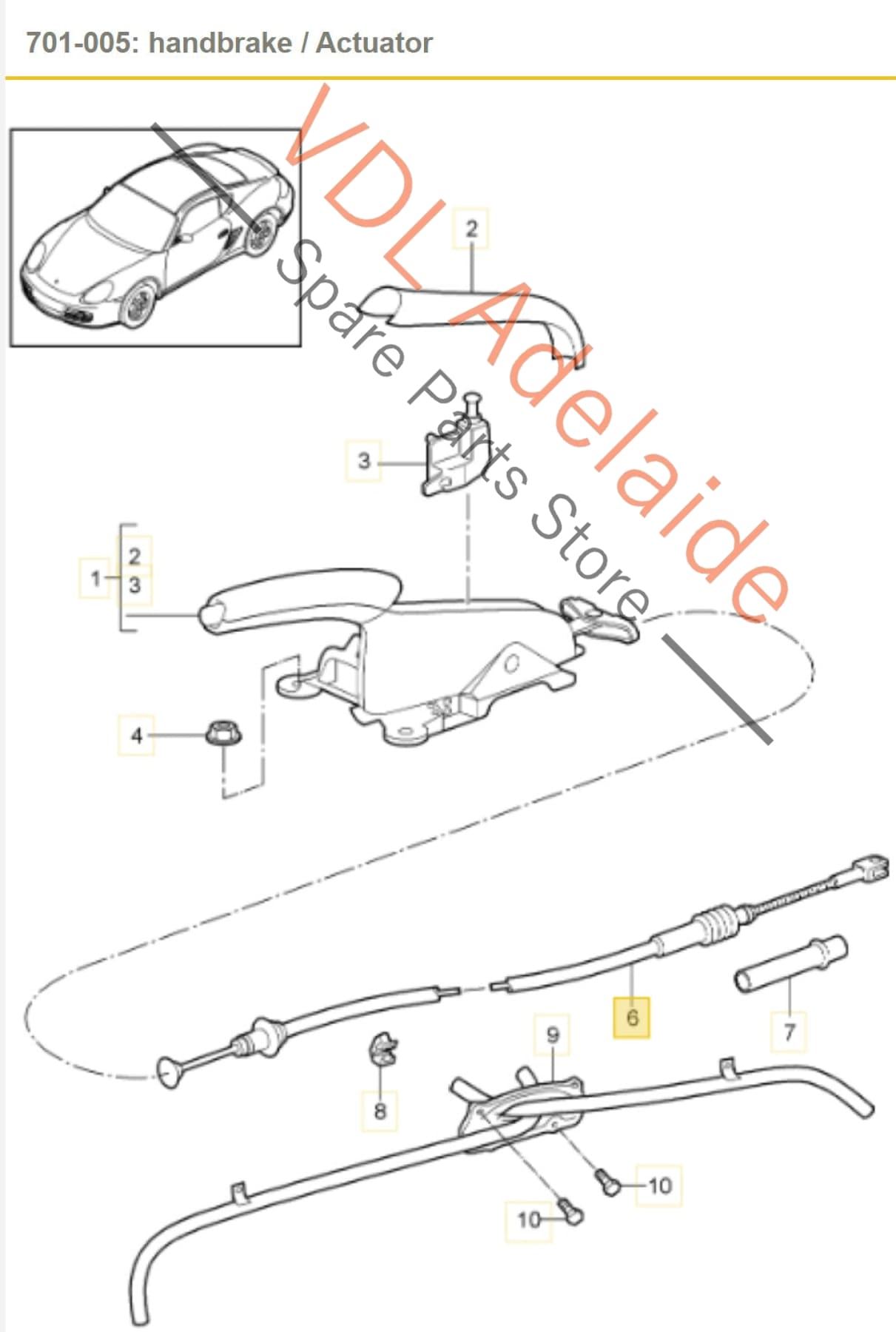 701-005: handbrake / Actuator

VDL Adelaide
Spare Parts Store

2
3
1
2
3
4
6
7
9
8
10
10