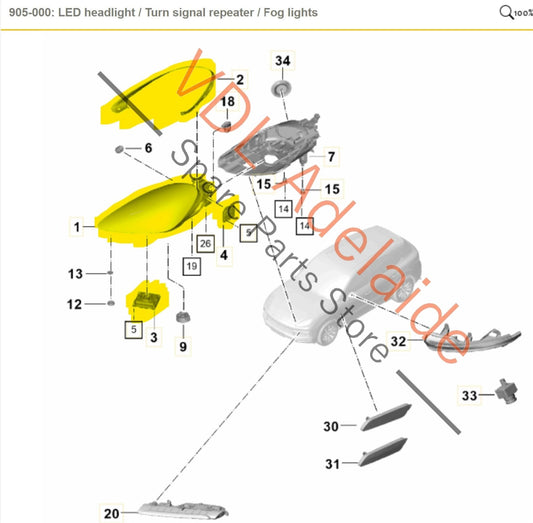 905-000: LED headlight / Turn signal repeater / Fog lights

100%

VDI Adelaide
Spare Parts Store

34
2
18
6
7
15
15
14
14
1
5
26
4
19
13
12
5
3
9
32
33
30
31
20