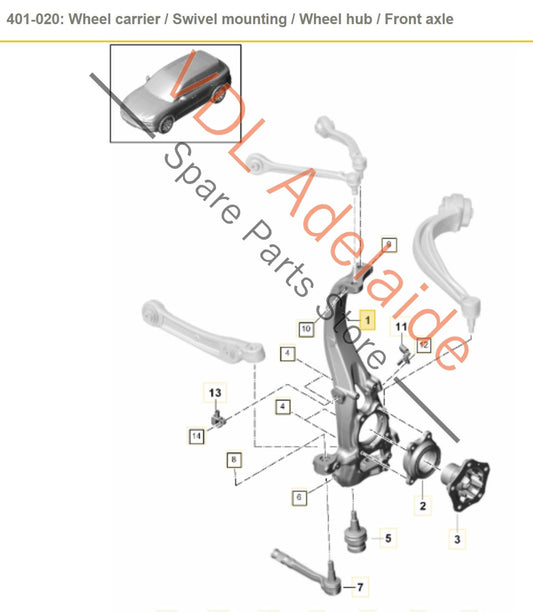 401-020: Wheel carrier / Swivel mounting / Wheel hub / Front axle

VDL Adelaide
Spare Parts Store

9
1
10
11
12
4
13
4
14
8
6
2
5
3
7