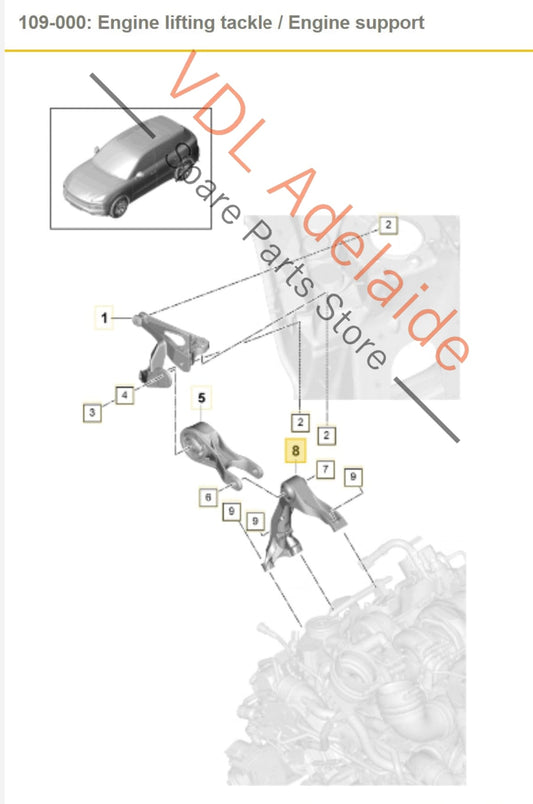 109-000: Engine lifting tackle / Engine support

VDL Adelaide
Spare Parts Store

2
1
4
3
5
2
2
8
7
9
6
9
9