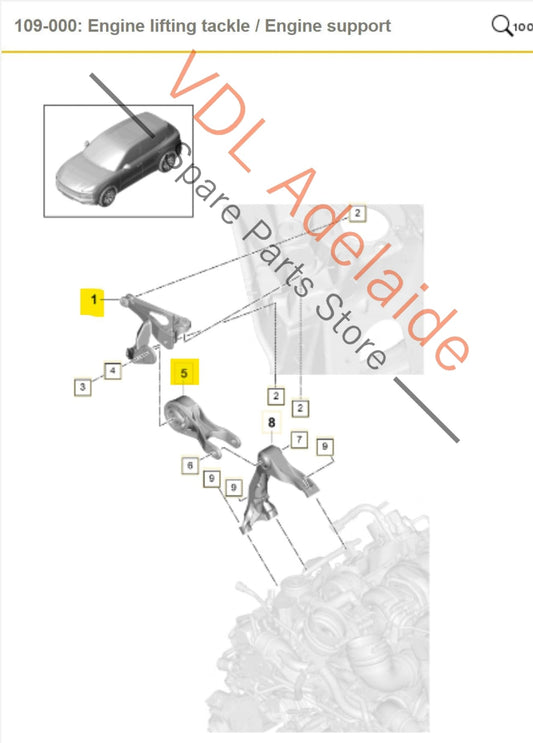 109-000: Engine lifting tackle / Engine support

100

VDL Adelaide
Spare Parts Store

2
1
4
3
5
2
2
8
7
9
6
9
9