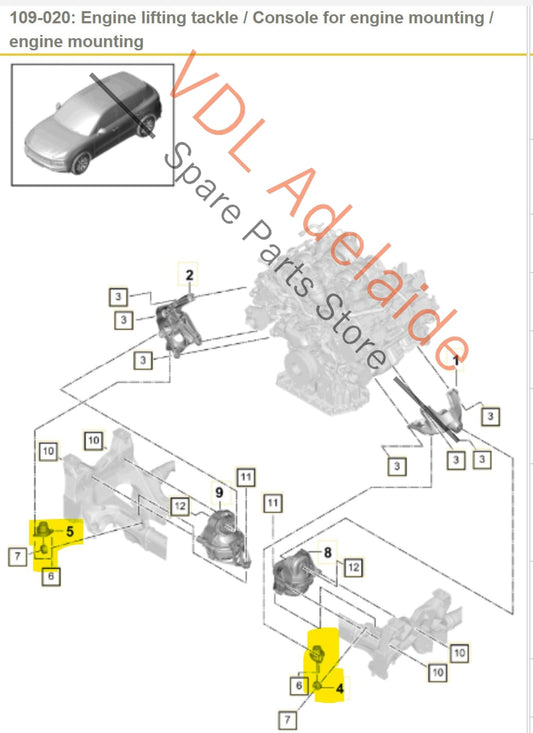 109-020: Engine lifting tackle / Console for engine mounting / engine mounting

VDL Adelaide
Spare Parts Store

2
3
3
3
1
3
3
3
3
10
10
11
9
12
5
7
6
11
8
12
10
10
6
4
7