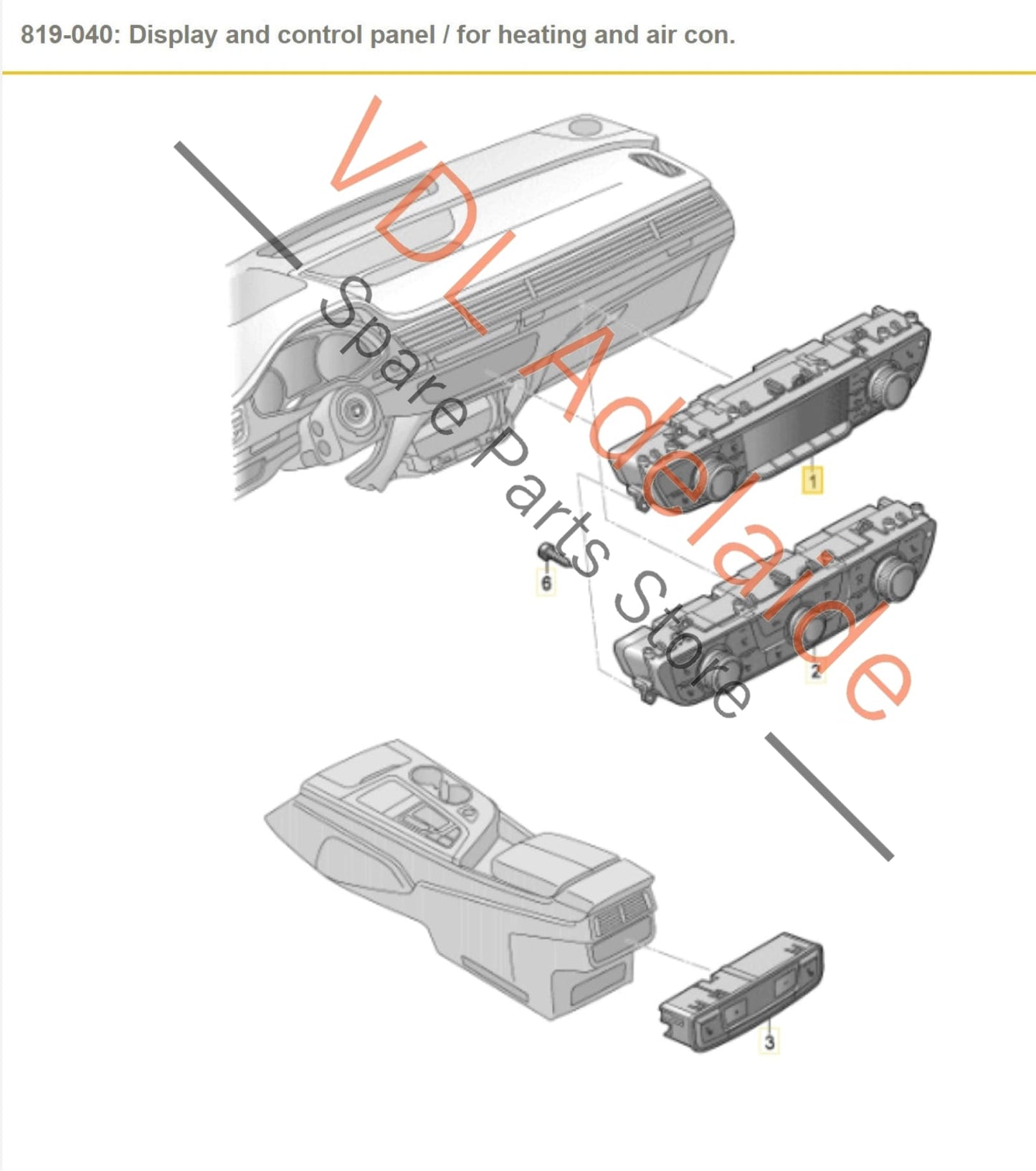 819-040: Display and control panel / for heating and air con.

VDL Adelaide

Spare Parts Store

1

6

2

3