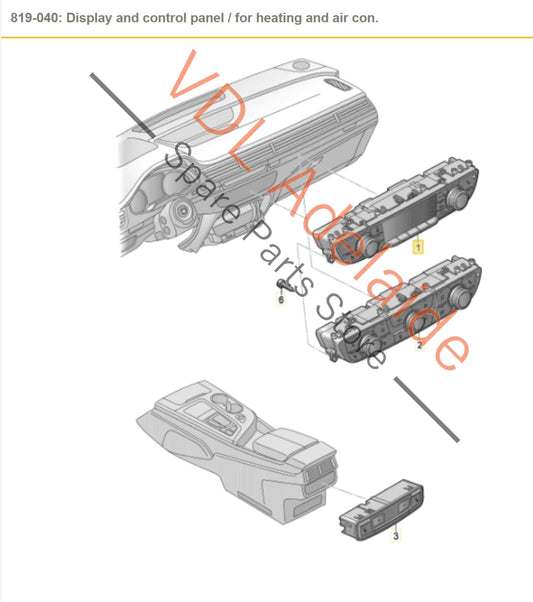 819-040: Display and control panel / for heating and air con.

VDL Adelaide
Spare Parts Store

1
6
2
3