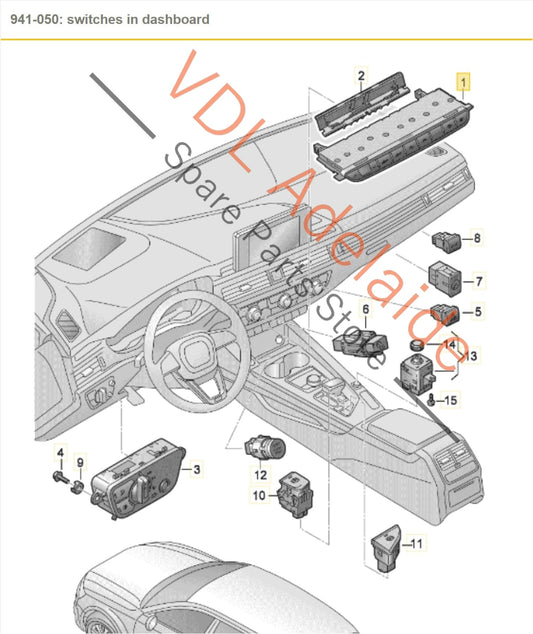 941-050: switches in dashboard

VDL Adelaide
Spare Parts Store

2
1
8
7
5
6
14
13
15
4
9
3
12
10
11