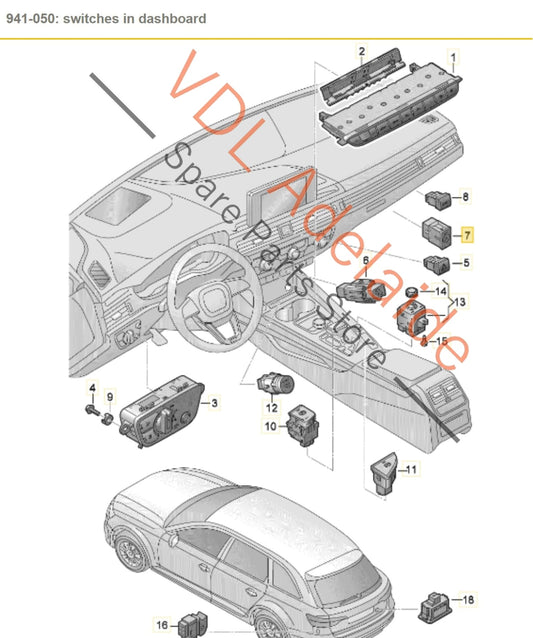 941-050: switches in dashboard

VDL Adelaide
Spare Parts Store

2
1
8
7
5
6
14
13
15
4
9
3
12
10
11
18
16