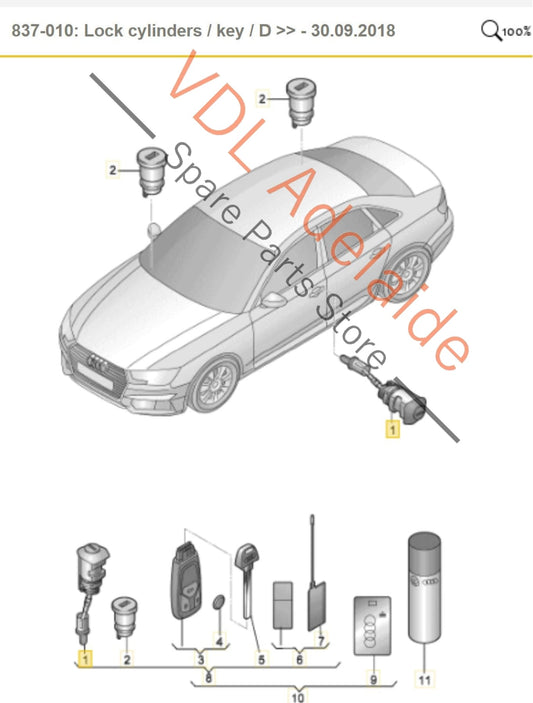 837-010: Lock cylinders / key / D >> - 30.09.2018

100%

VDL Adelaide

Spare Parts Store

2
2
1

1
2
3
4
5
6
7
8
9
10
11