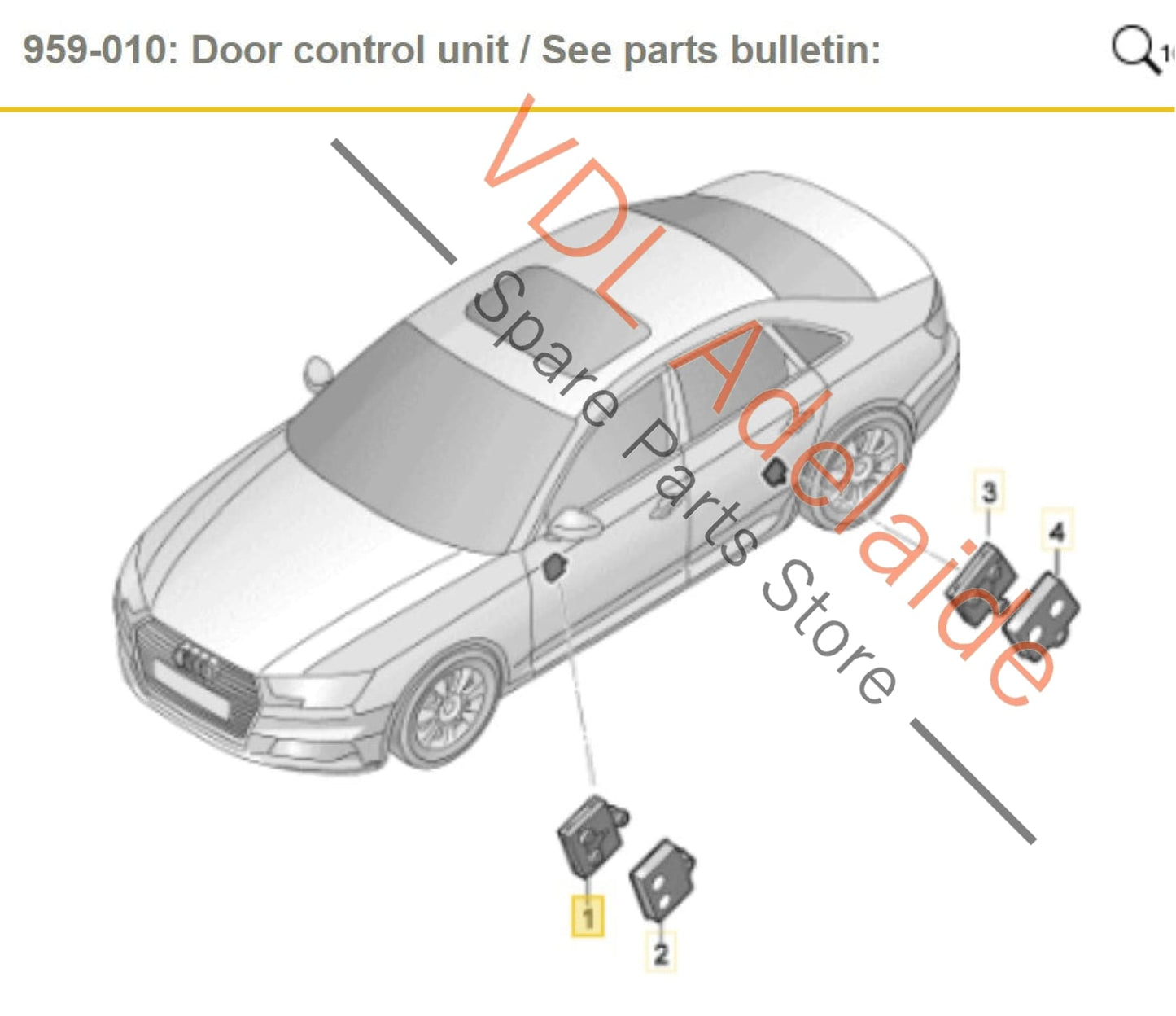 959-010: Door control unit / See parts bulletin:

VDL Adelaide

Spare Parts Store

3

4

1

2