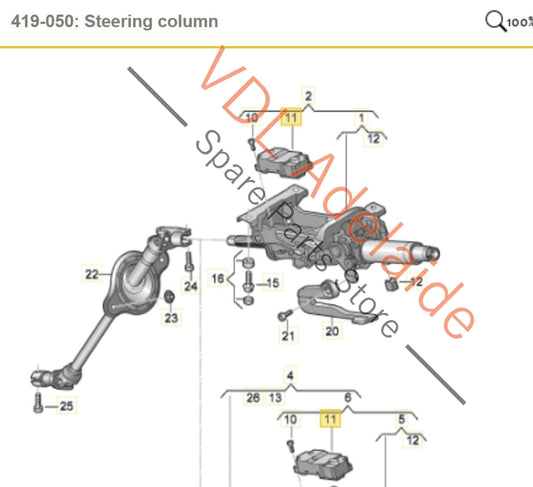 419-050: Steering column

100%

VDL Adelaide

Spare Parts Store

2

10

11

1

12

22

24

16

15

12

23

21

20

25

4

26

13

6

10

11

5

12