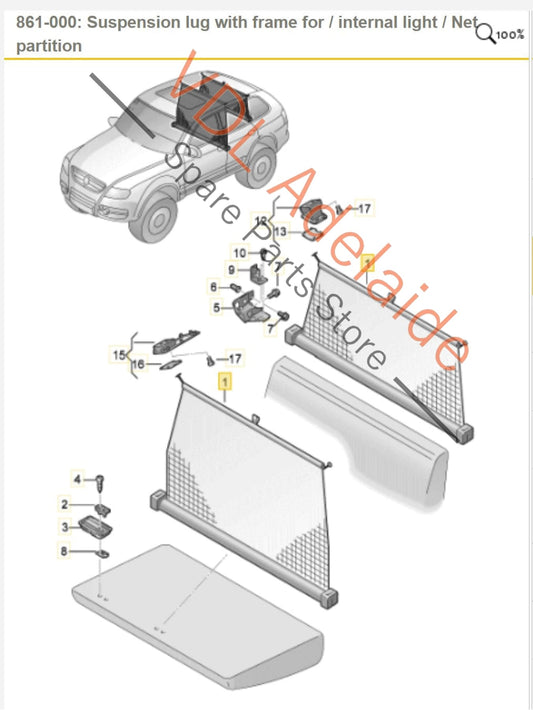 861-000: Suspension lug with frame for / internal light / Net partition

100%

VDL Adelaide
Spare Parts Store

17
12
13
10
9
7
6
5
7
1
15
16
17
1
4
2
3
8