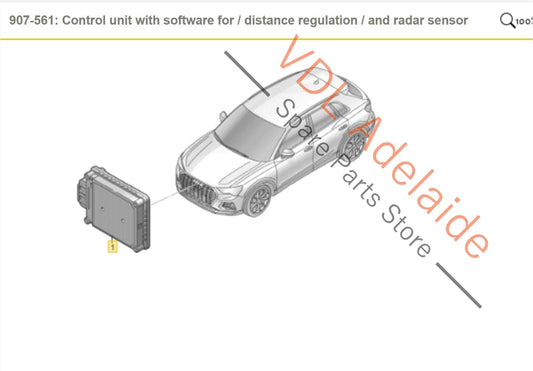 907-561: Control unit with software for / distance regulation / and radar sensor

100%

VDI Adelaide
Spare Parts Store

1