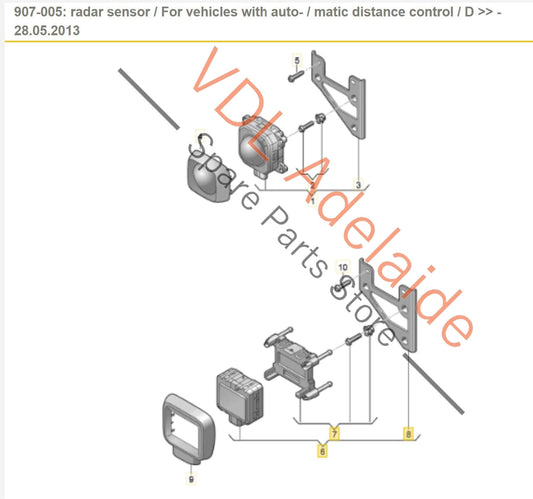 907-005: radar sensor / For vehicles with auto- / matic distance control / D >> - 28.05.2013

VDL Adelaide
Spare Parts Store

5
4
2
3
1
10
7
8
6
9