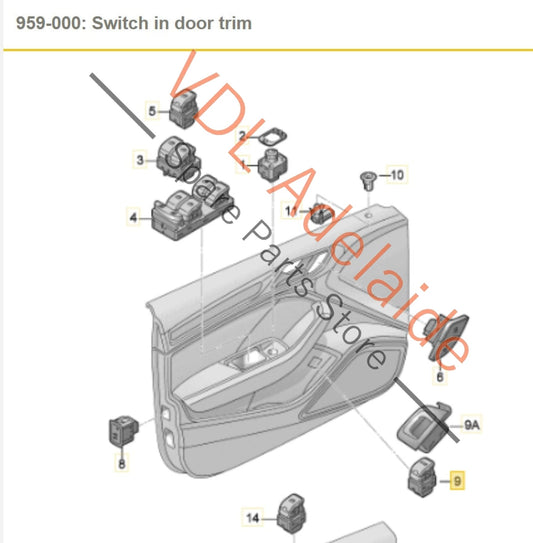 959-000: Switch in door trim

VDL Adelaide
Spare Parts Store

5
2
3
1
10
4
11
6
9A
8
9
14