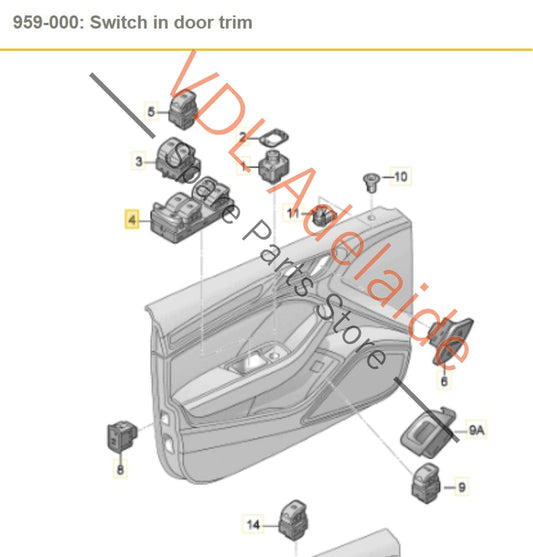 959-000: Switch in door trim

VDL Adelaide

Spare Parts Store

5
2
3
1
10
4
11
6
9A
8
9
14