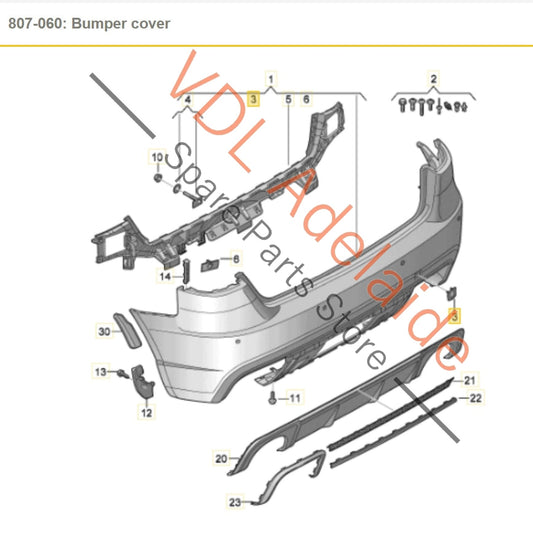 807-060: Bumper cover

VDL Adelaide
Spare Parts Store

1
2
3
4
5
6
10
6
14
3
30
13
12
11
21
22
20
23