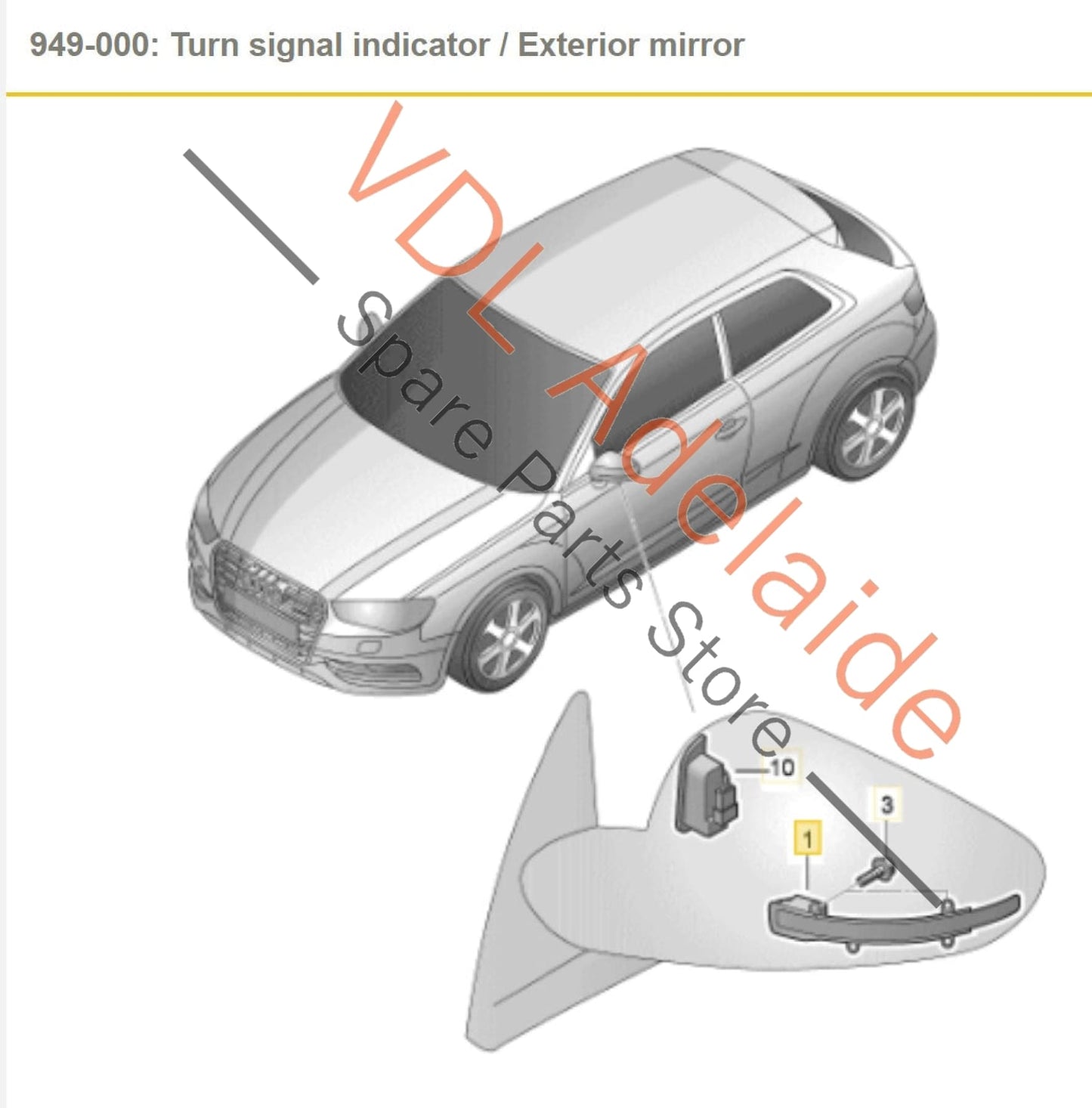 949-000: Turn signal indicator / Exterior mirror

VDL Adelaide
Spare Parts Store

10
3
1