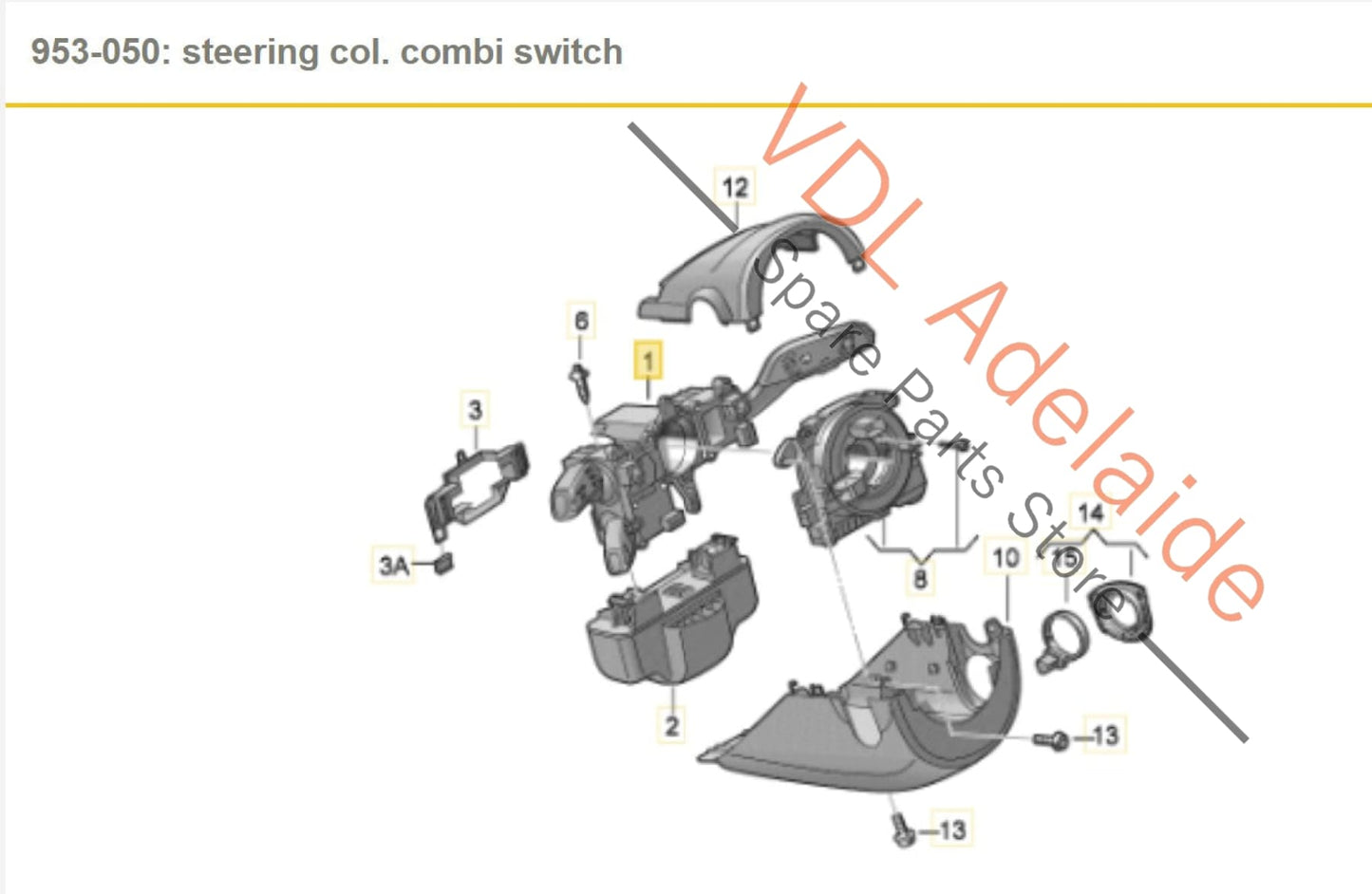 953-050: steering col. combi switch

VDL Adelaide
Spare Parts Store

12
6
1
3
3A
2
8
10
14
15
13
13