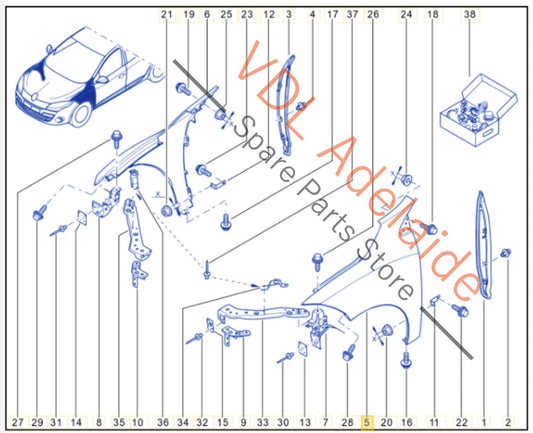 21 19 6 25 23 12 3 4 17 37 26 24 18 38

VDL Adelaide
Spare Parts Store

27 29 31 14 8 35 10 36 34 32 15 9 33 30 13 7 28 5 20 16 11 22 1 2