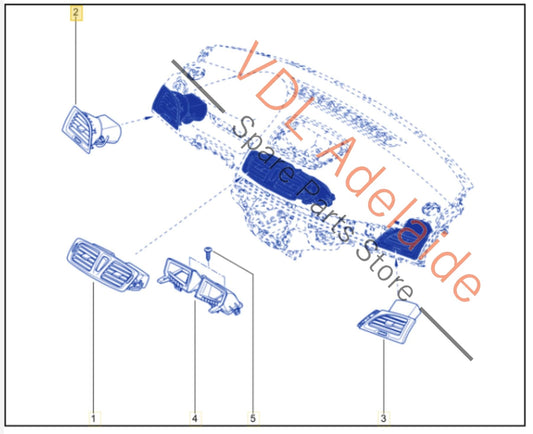 2

VDL Adelaide

Spare Parts Store

1

4

5

3