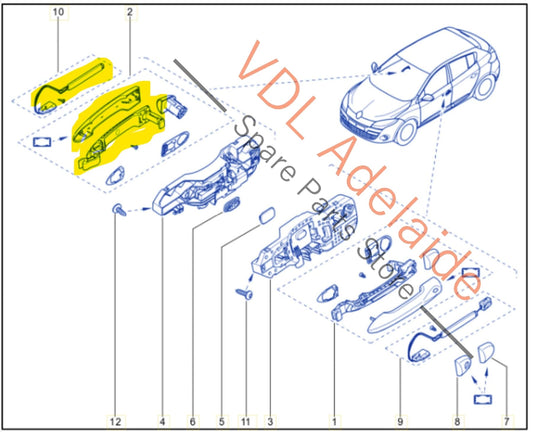 10
2
VDL Adelaide
Spare Parts Store
12
4
6
5
11
3
1
9
8
7