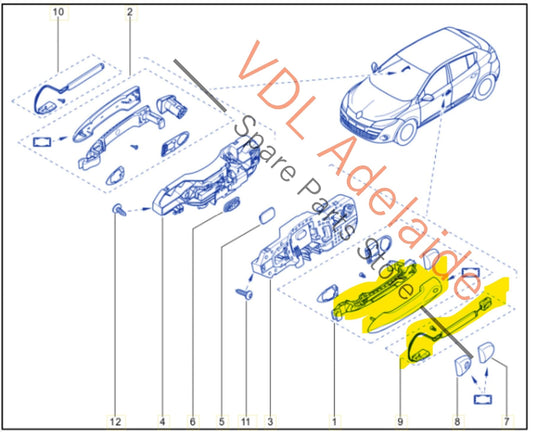 10

2

VDL Adelaide

Spare Parts Store

12

4

6

5

11

3

1

9

8

7