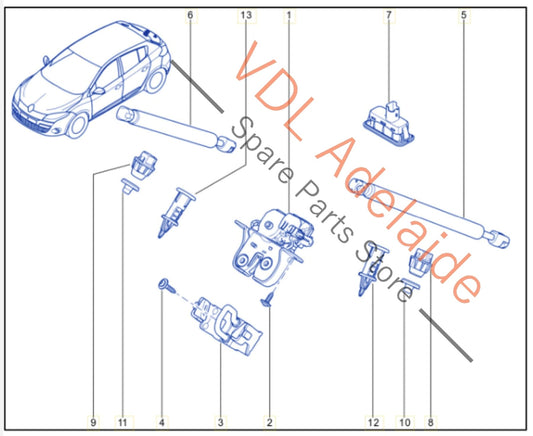 6
13
1
7
5
VDL Adelaide
Spare Parts Store
9
11
4
3
2
12
10
8