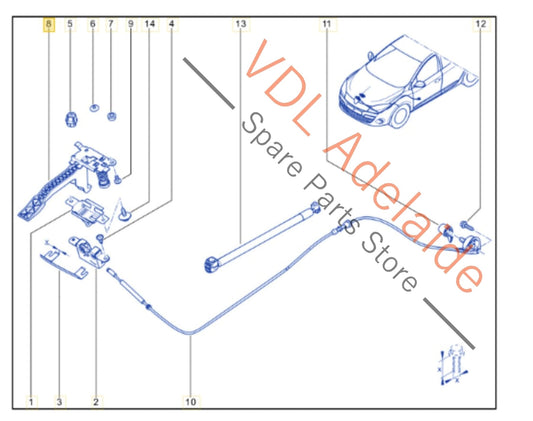 8 5 6 7 9 14 4 13 11 12

VDL Adelaide

Spare Parts Store

1 3 2 10