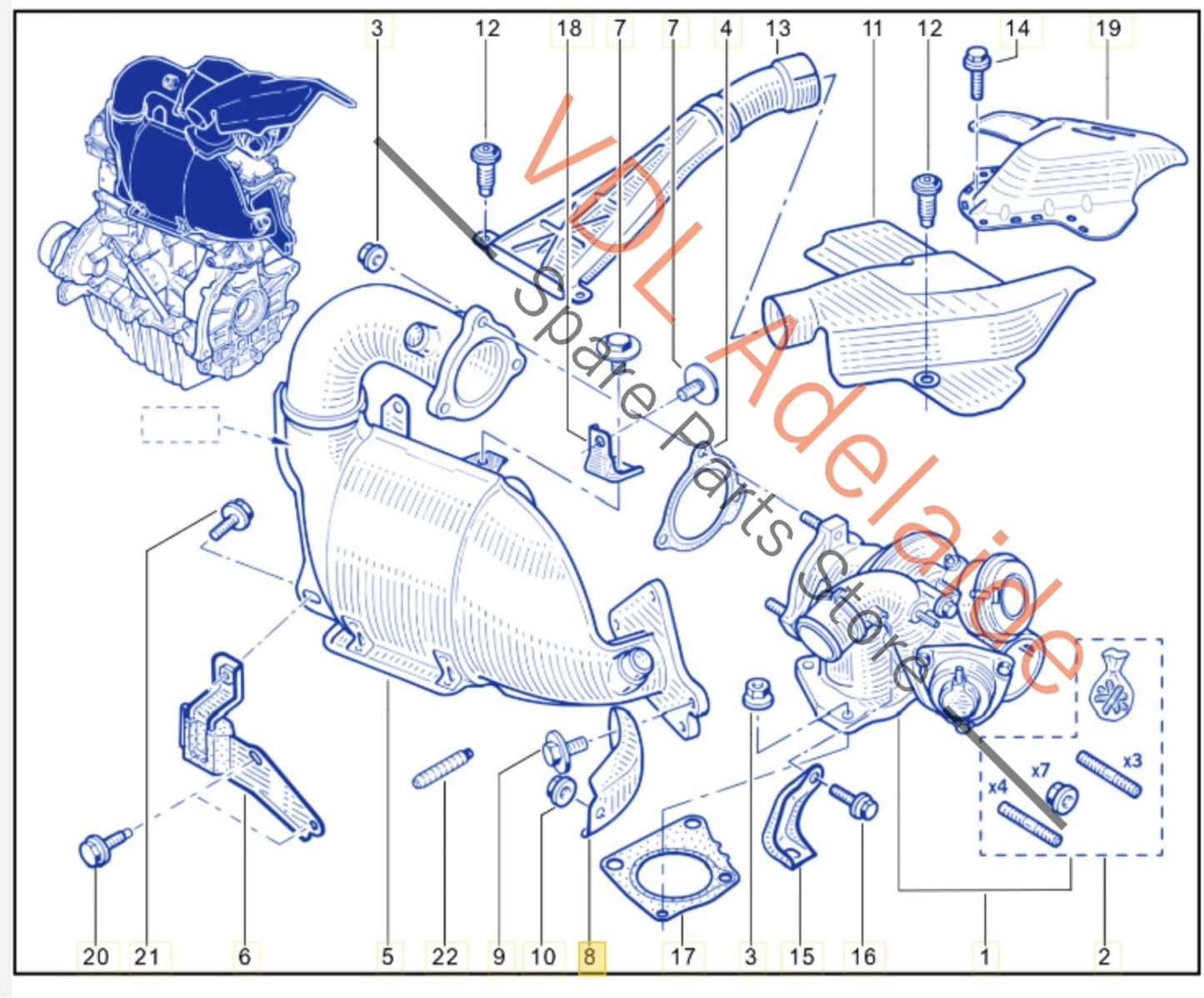 3 12 18 7 7 4 13 11 12 14 19

VDL Adelaide
Spare Parts Store

x7 x3 x4

20 21 6 5 22 9 10 8 17 3 15 16 1 2