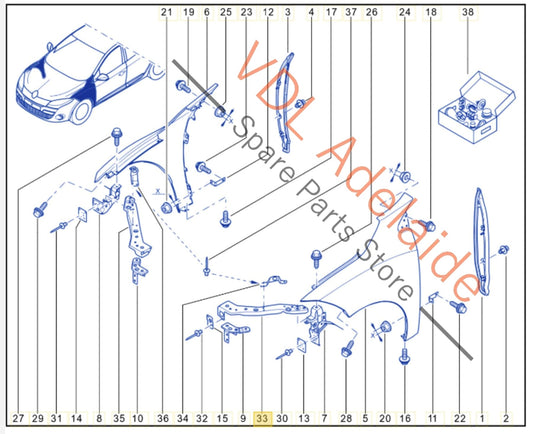 21 19 6 25 23 12 3 4 17 37 26 24 18 38

VDL Adelaide
Spare Parts Store

27 29 31 14 8 35 10 36 34 32 15 9 33 30 13 7 28 5 20 16 11 22 1 2