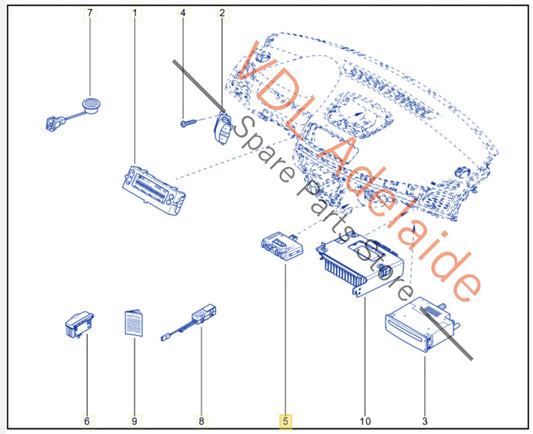 7
1
4
2
VDL Adelaide
Spare Parts Store
6
9
8
5
10
3