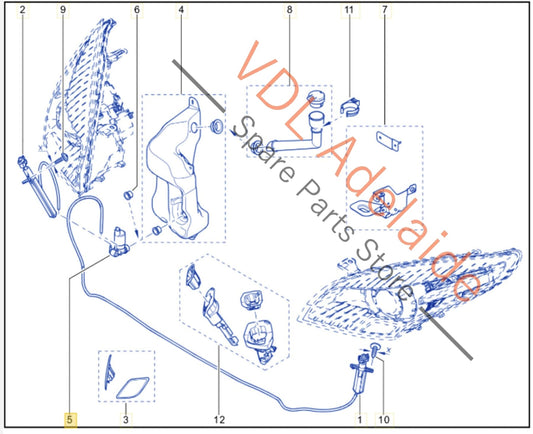 2 9 6 4 8 11 7

VDL Adelaide
Spare Parts Store

5 3 12 1 10