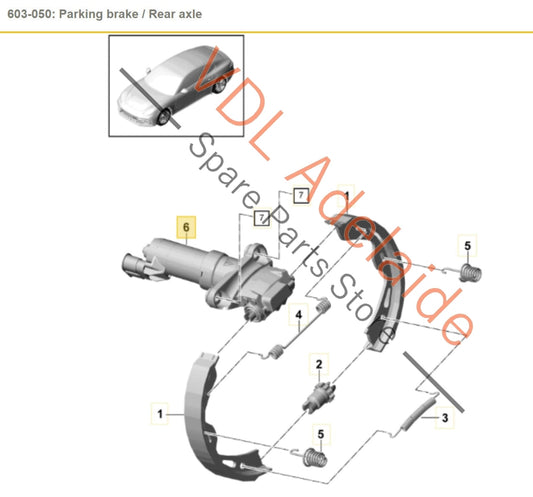 603-050: Parking brake / Rear axle

VDL Adelaide
Spare Parts Store

7
7
1
6
5
4
2
1
3
5