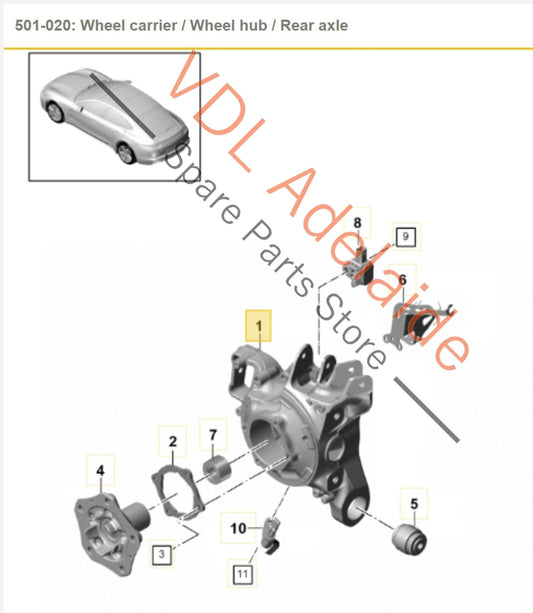 501-020: Wheel carrier / Wheel hub / Rear axle

VDL Adelaide
Spare Parts Store

8
9
6
1
2
7
4
5
10
3
11