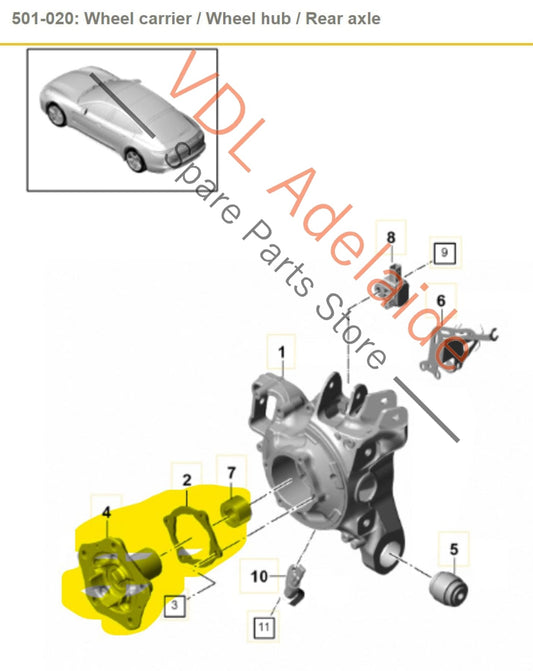 501-020: Wheel carrier / Wheel hub / Rear axle

VDL Adelaide
Spare Parts Store

8
9
6
1
2
7
4
5
10
3
11