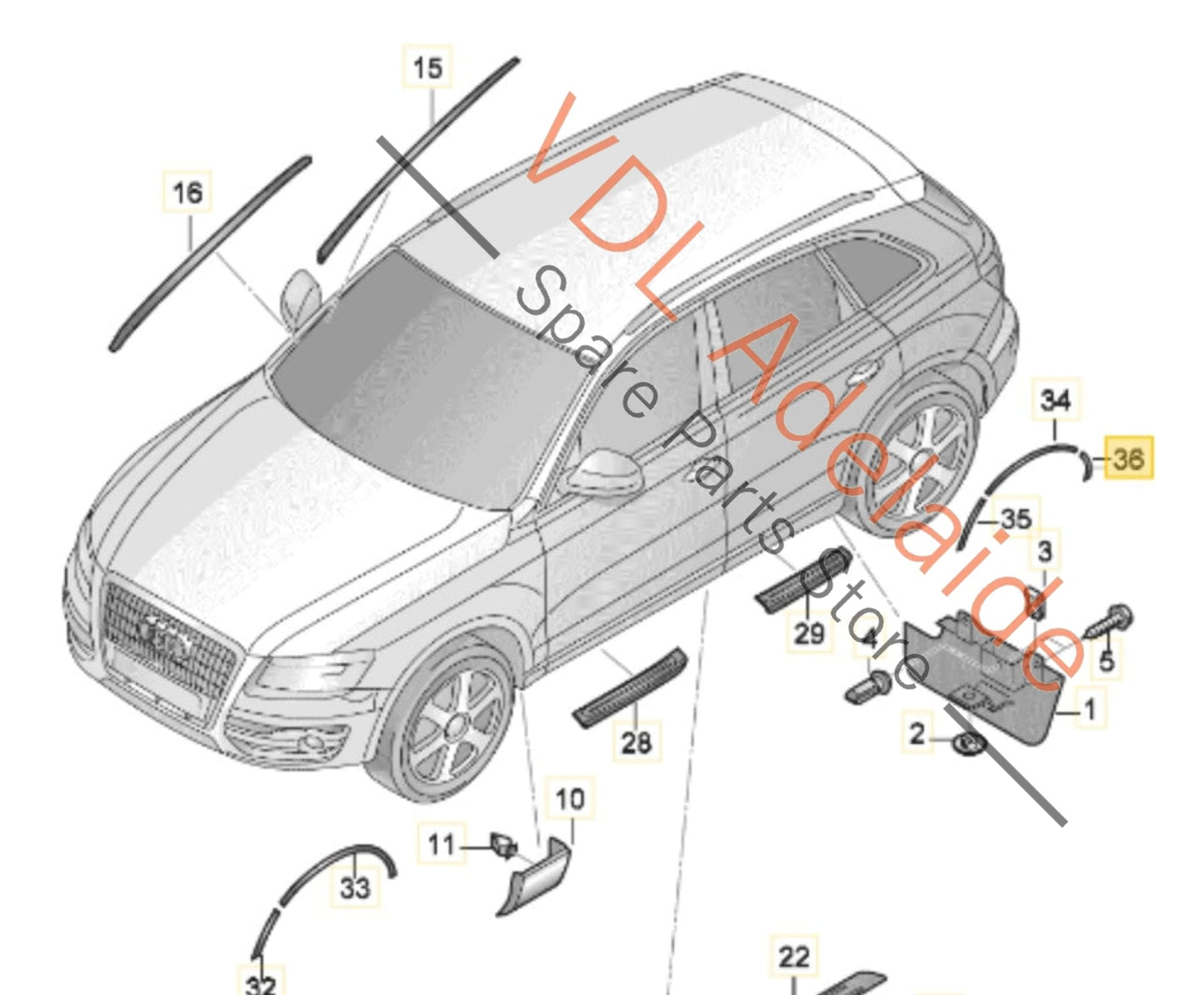 15
16
VDL Adelaide
Spare Parts Store
34
36
35
3
29
4
5
1
2
28
10
11
33
32
22