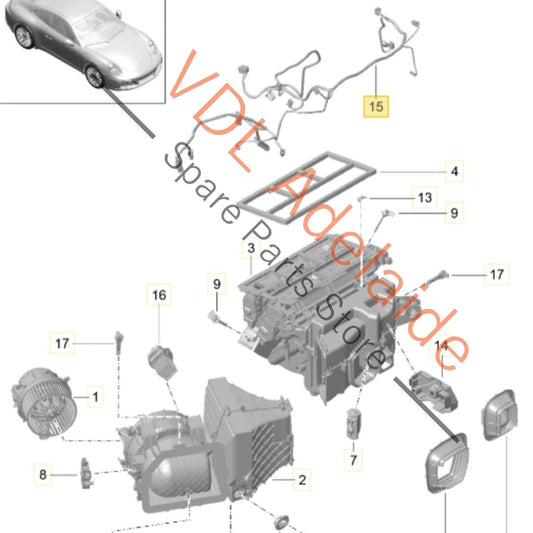 VDL Adelaide
Spare Parts Store
15
4
13
9
3
17
9
16
17
14
1
7
8
2