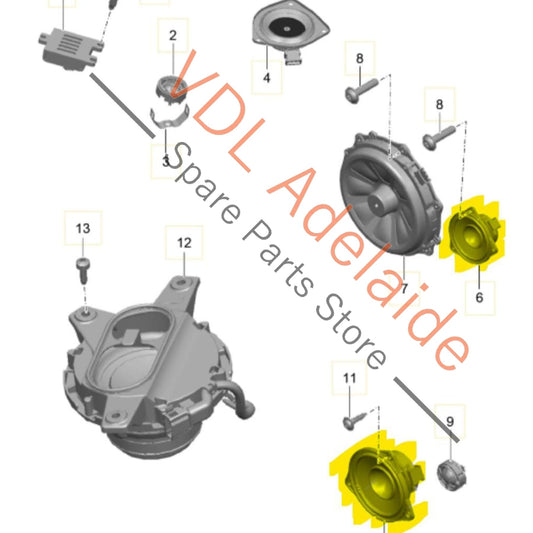 2
4
8
8
3
VDL Adelaide
Spare Parts Store
13
12
7
6
11
9