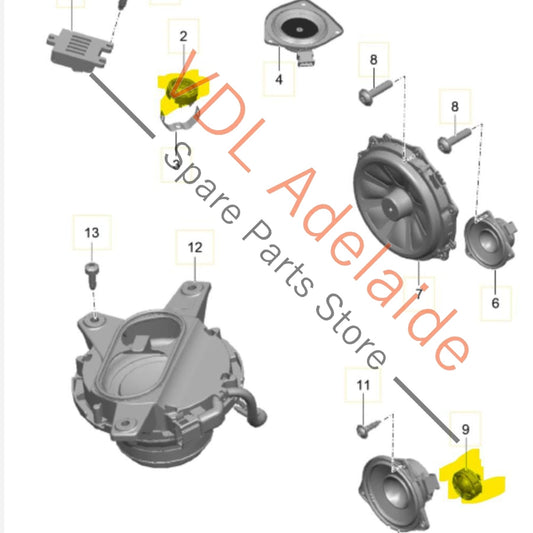 2

4

8

8

3

VDL Adelaide

Spare Parts Store

13

12

7

6

11

9